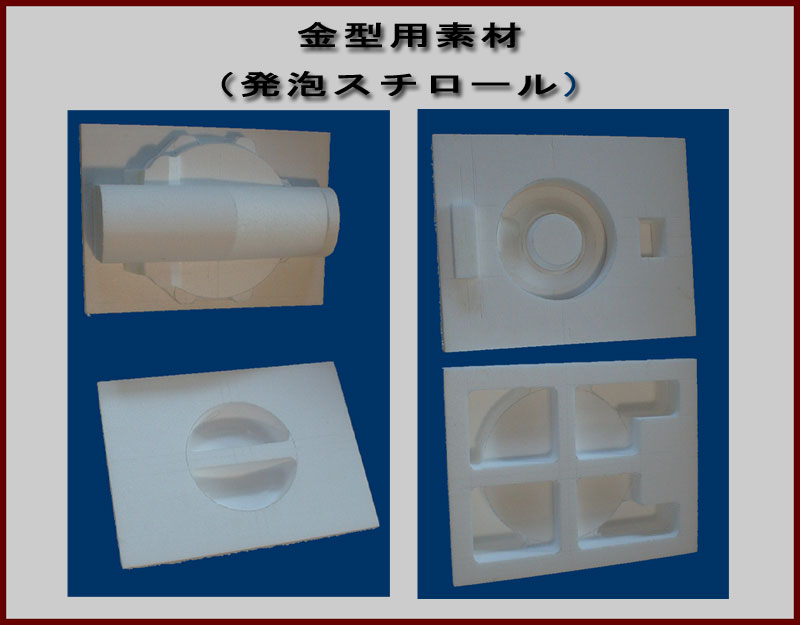 金型用素材

（発泡スチロール）